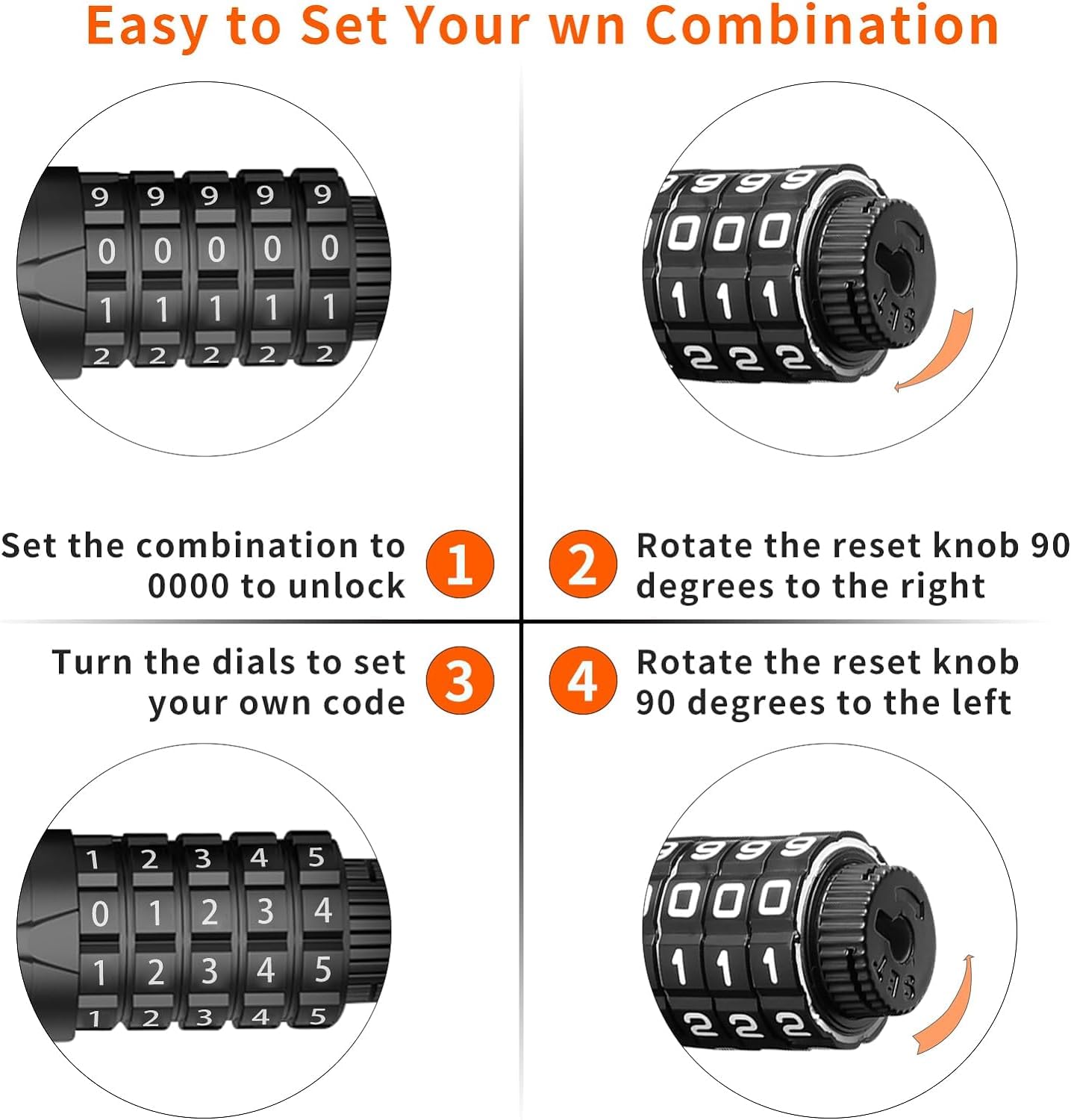 Easy to Set Your wn Combination

9 9 9 9 9
0 0 0 0 0
1 1 1 1 1
2 2 2 2 2

9 9 9
0 0 0
1 1 1
2 2 2
SET

Set the combination to 0000 to unlock

1

2

Rotate the reset knob 90 degrees to the right

Turn the dials to set your own code

3

4

Rotate the reset knob 90 degrees to the left

1 2 3 4 5
0 1 2 3 4
1 2 3 4 5
1 2 3 4 5

9 9 9
0 0 0
1 1 1
2 2 2
SET